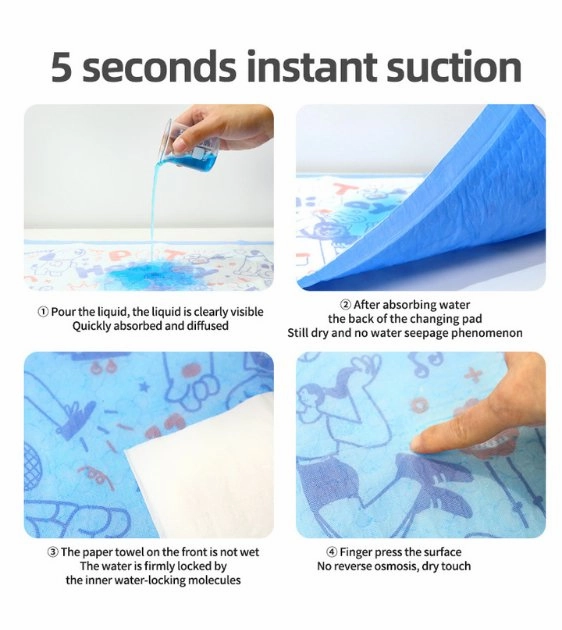 5 seconds instant suction

① Pour the liquid, the liquid is clearly visible
Quickly absorbed and diffused

② After absorbing water
the back of the changing pad
Still dry and no water seepage phenomenon

③ The paper towel on the front is not wet
The water is firmly locked by
the inner water-locking molecules

④ Finger press the surface
No reverse osmosis, dry touch